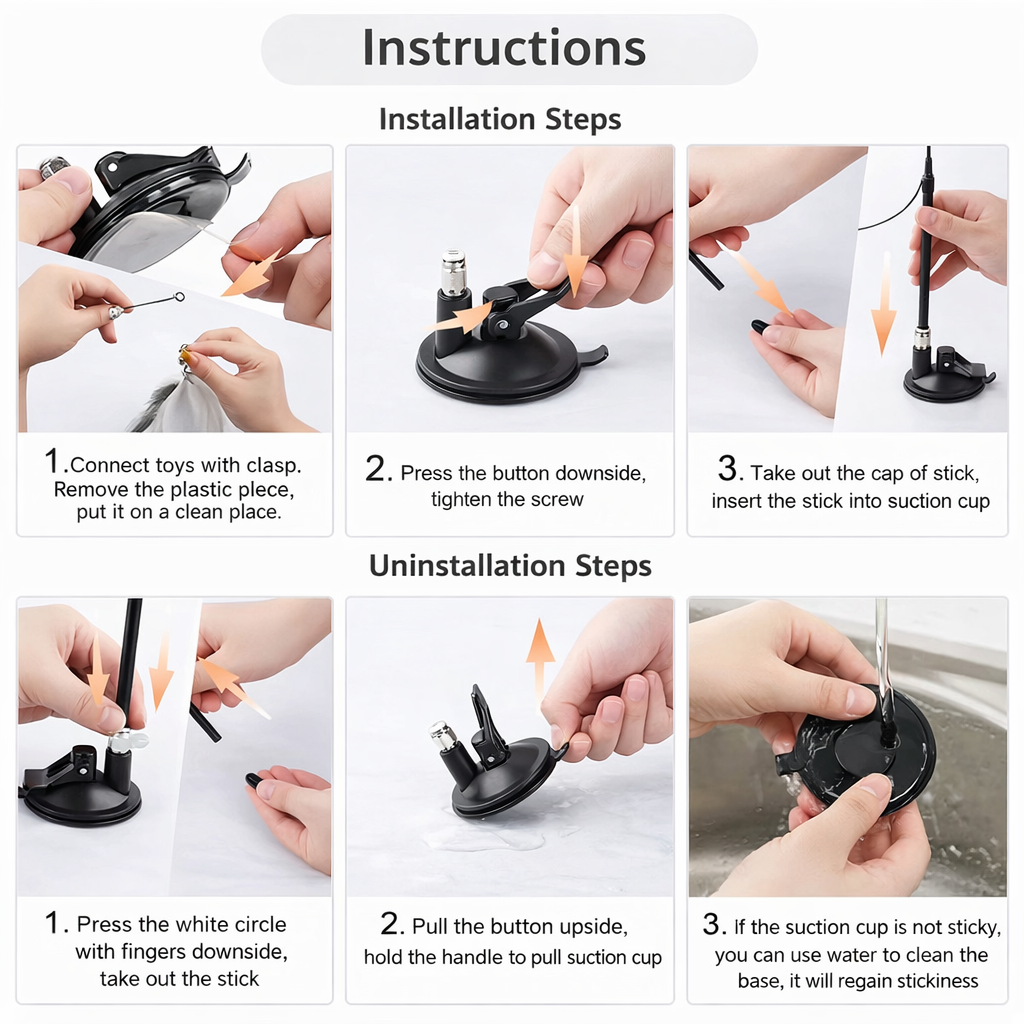 Instructions

Installation Steps

1.Connect toys with clasp. Remove the plastic piece, put it on a clean place.

2. Press the button downside, tighten the screw

3. Take out the cap of stick, insert the stick into suction cup

Uninstallation Steps

1. Press the white circle with fingers downside, take out the stick

2. Pull the button upside, hold the handle to pull suction cup

3. If the suction cup is not sticky, you can use water to clean the base, it will regain stickiness